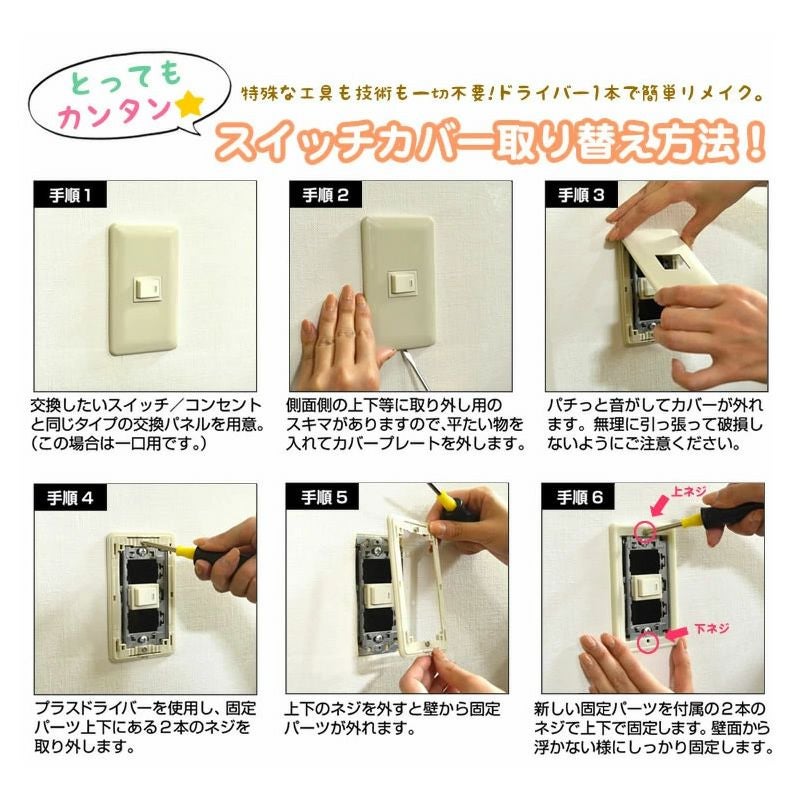 とっても
カンタン

特殊な工具も技術も一切不要!ドライバー1本で簡単リメイク。

スイッチカバー取り替え方法!

手順1

交換したいスイッチ／コンセントと同じタイプの交換パネルを用意。(この場合は一口用です。)

手順2

側面側の上下等に取り外し用のスキマがありますので、平たい物を入れてカバープレートを外します。

手順3

パチっと音がしてカバーが外れます。無理に引っ張って破損しないようにご注意ください。

手順4

プラスドライバーを使用し、固定パーツ上下にある2本のネジを取り外します。

手順5

上下のネジを外すと壁から固定パーツが外れます。

手順6

上ネジ

下ネジ

新しい固定パーツを付属の2本のネジで上下で固定します。壁面から浮かない様にしっかり固定します。