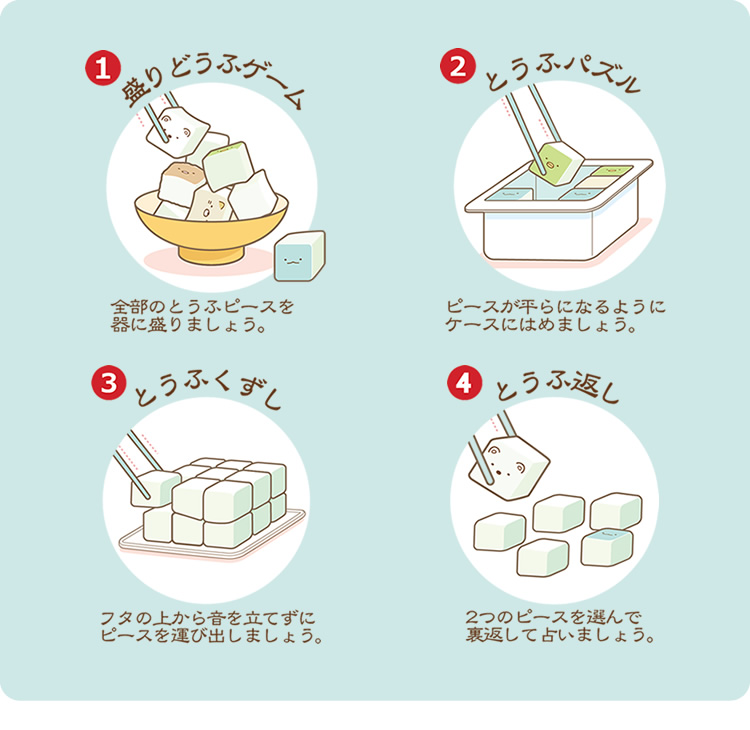 1 盛りどうふゲーム

全部のとうふピースを器に盛りましょう。

2 とうふパズル

ピースが平らになるようにケースにはめましょう。

3 とうふくずし

フタの上から音を立てずにピースを運び出しましょう。

4 とうふ返し

2つのピースを選んで裏返して占いましょう。