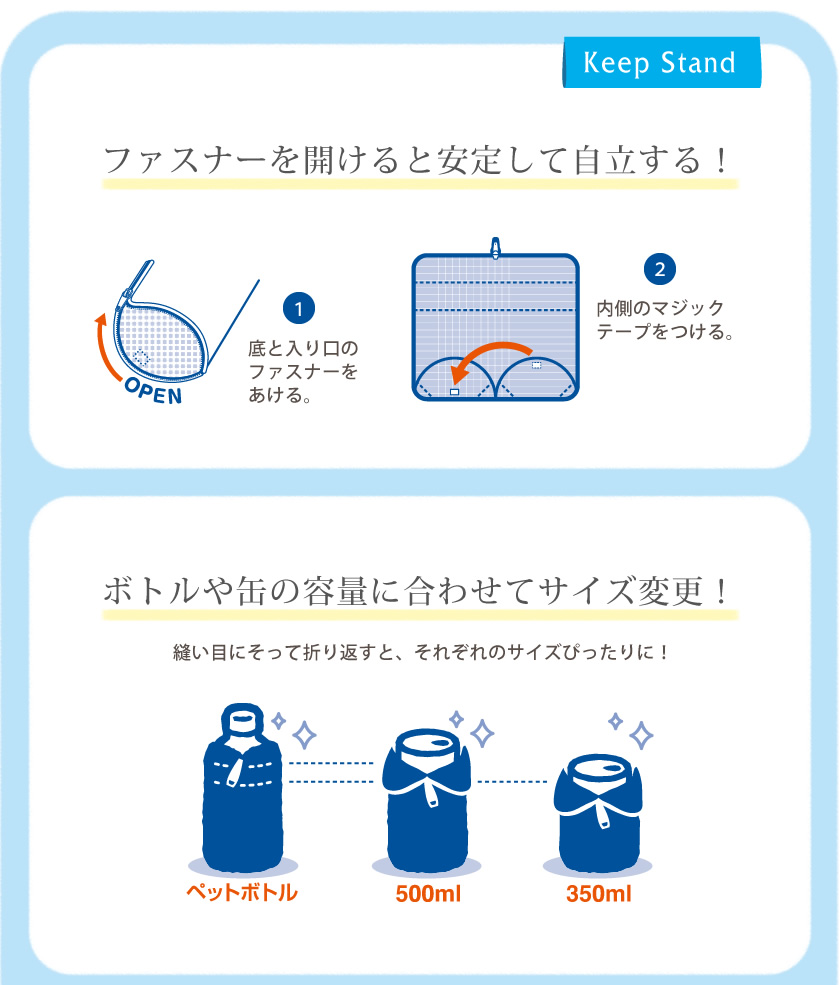 Keep Stand

ファスナーを開けると安定して自立する！

OPEN

1
底と入り口のファスナーをあける。

2
内側のマジックテープをつける。

ボトルや缶の容量に合わせてサイズ変更！

縫い目にそって折り返すと、それぞれのサイズぴったりに！

ペットボトル

500ml

350ml