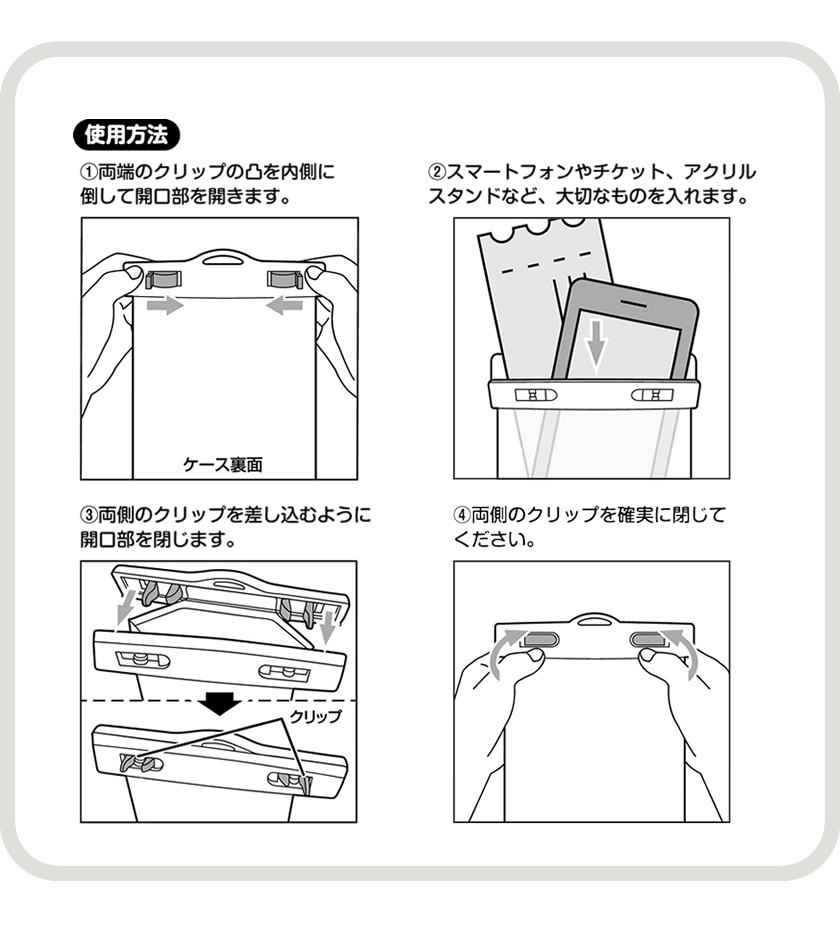 使用方法

①両端のクリップの凸を内側に倒して開口部を開きます。

ケース裏面

②スマートフォンやチケット、アクリルスタンドなど、大切なものを入れます。

③両側のクリップを差し込むように開口部を閉じます。

クリップ

④両側のクリップを確実に閉じてください。