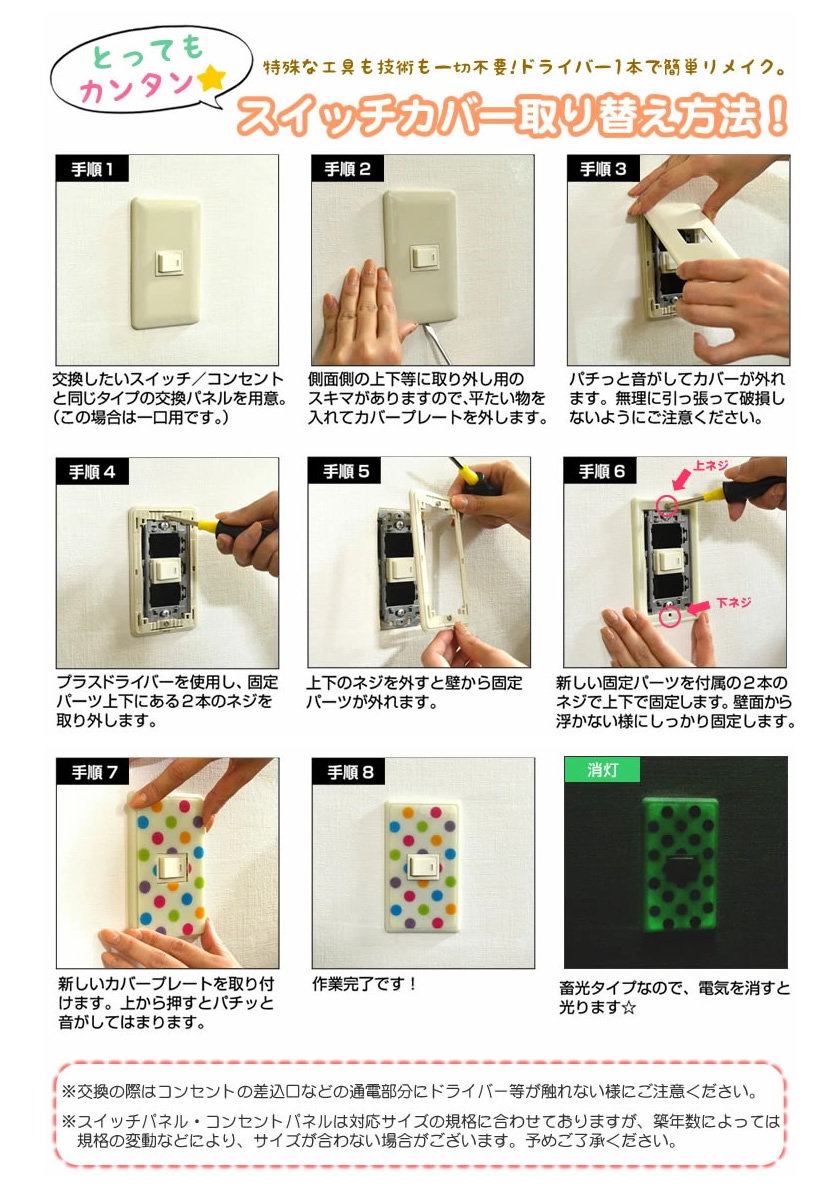 とってもカンタン

特殊な工具も技術も一切不要!ドライバー1本で簡単リメイク。

スイッチカバー取り替え方法!

手順1

交換したいスイッチ／コンセントと同じタイプの交換パネルを用意。(この場合は一口用です。)

手順2

側面側の上下等に取り外し用のスキマがありますので、平たい物を入れてカバープレートを外します。

手順3

パチっと音がしてカバーが外れます。無理に引っ張って破損しないようにご注意ください。

手順4

プラスドライバーを使用し、固定パーツ上下にある2本のネジを取り外します。

手順5

上下のネジを外すと壁から固定パーツが外れます。

手順6

上ネジ

下ネジ

新しい固定パーツを付属の2本のネジで上下で固定します。壁面から浮かない様にしっかり固定します。

手順7

新しいカバープレートを取り付けます。上から押すとパチッと音がしてはまります。

手順8

作業完了です!

消灯

畜光タイプなので、電気を消すと光ります☆

※交換の際はコンセントの差込口などの通電部分にドライバー等が触れない様にご注意ください。

※スイッチパネル・コンセントパネルは対応サイズの規格に合わせておりますが、築年数によっては規格の変動などにより、サイズが合わない場合がございます。予めご了承ください。