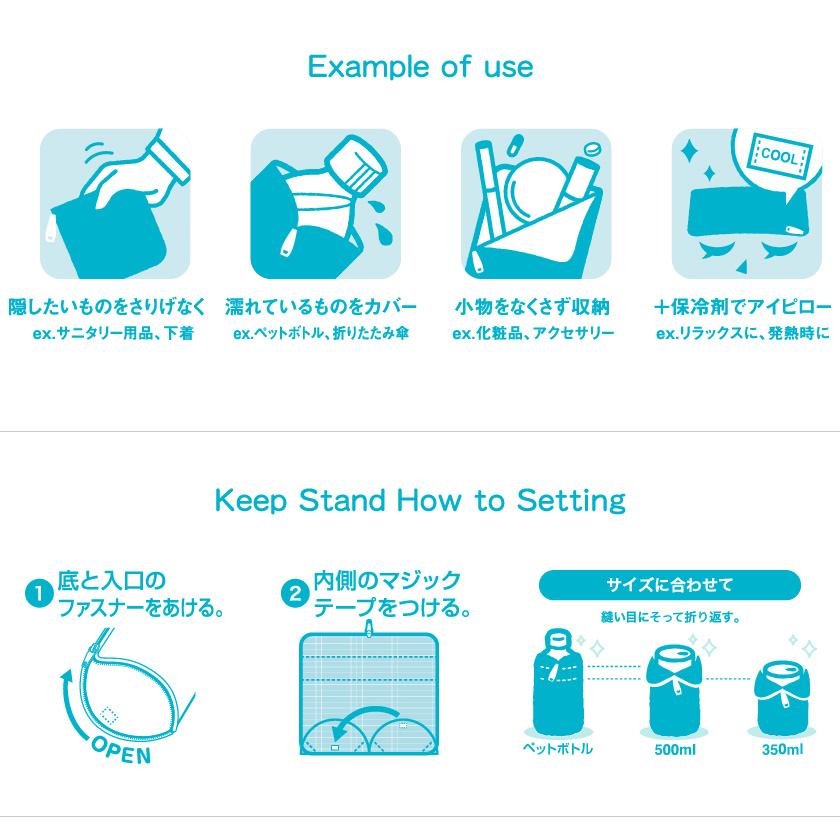 Example of use

COOL

隠したいものをさりげなく
ex.サニタリー用品、下着

濡れているものをカバー
ex.ペットボトル、折りたたみ傘

小物をなくさず収納
ex.化粧品、アクセサリー

＋保冷剤でアイピロー
ex.リラックスに、発熱時に

Keep Stand How to Setting

1 底と入口のファスナーをあける。

OPEN

2 内側のマジックテープをつける。

サイズに合わせて

縫い目にそって折り返す。

ペットボトル

500ml

350ml